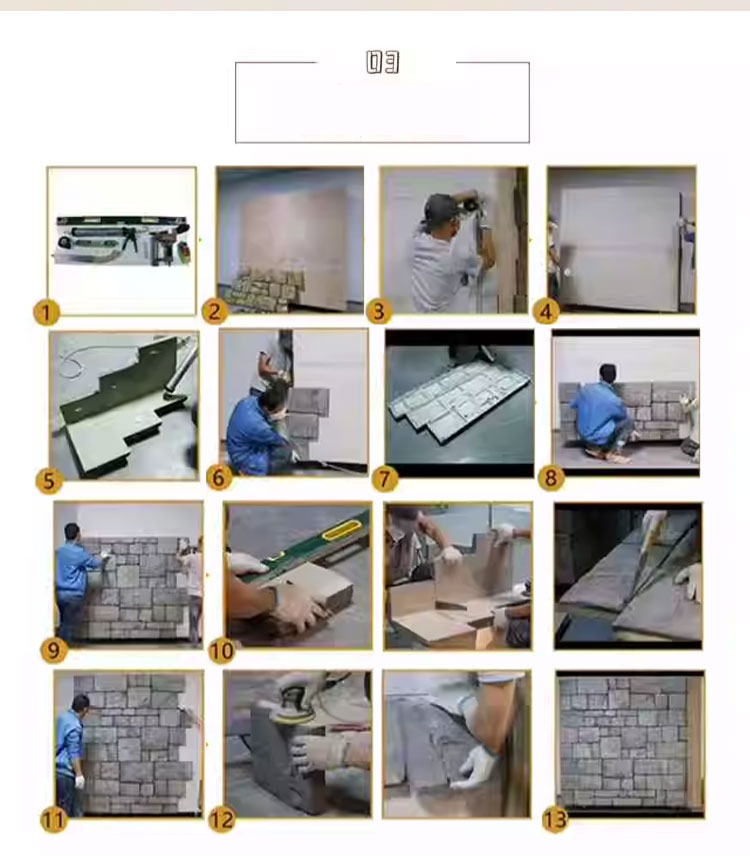 03

1

2

3

4

5

6

7

8

9

10

11

12

13